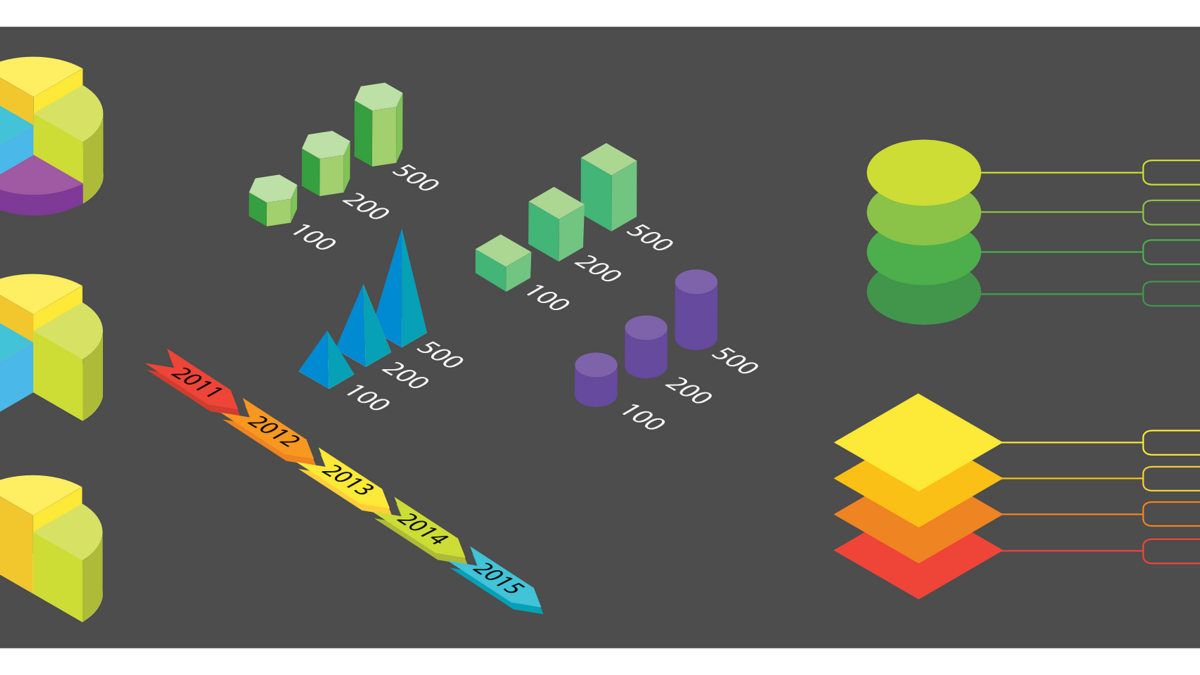 500
200
100

500
200
100

500
200
100

500
200
100

2011
2012
2013
2014
2015